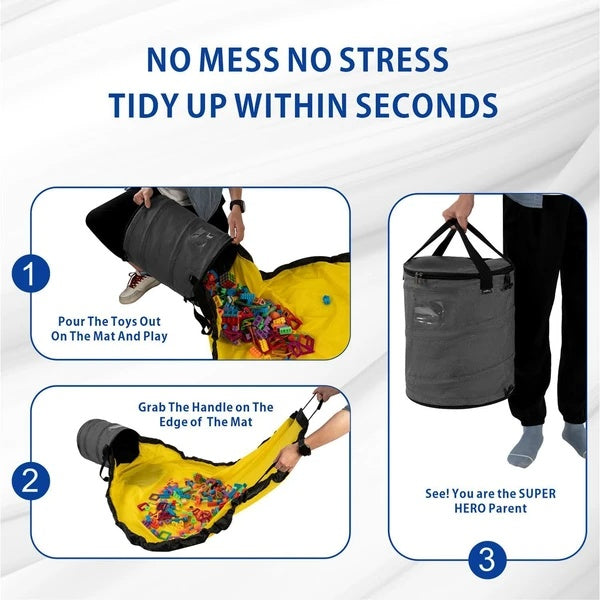 NO MESS NO STRESS
TIDY UP WITHIN SECONDS

1
Pour The Toys Out On The Mat And Play

2
Grab The Handle on The Edge of The Mat

See! You are the SUPER HERO Parent
3